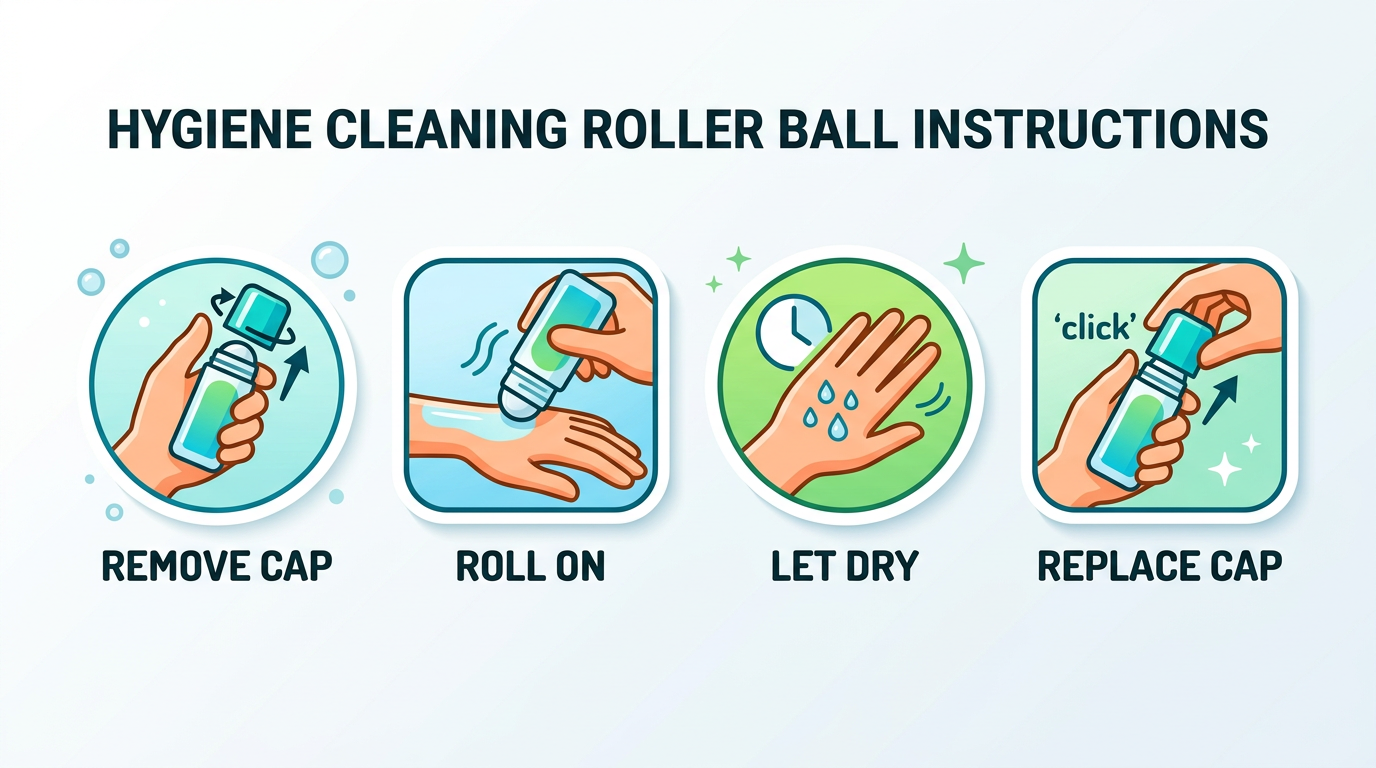 HYGIENE CLEANING ROLLER BALL INSTRUCTIONS

REMOVE CAP

ROLL ON

LET DRY

'click'

REPLACE CAP