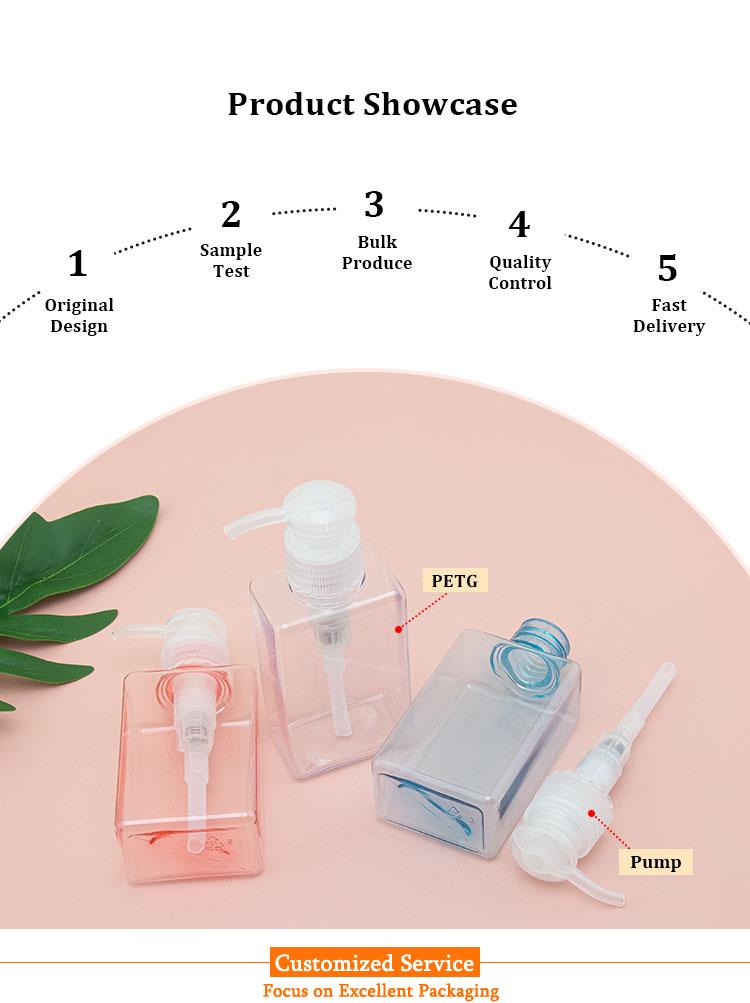 Product Showcase

1
Original Design

2
Sample Test

3
Bulk Produce

4
Quality Control

5
Fast Delivery

PETG

Pump

Customized Service
Focus on Excellent Packaging