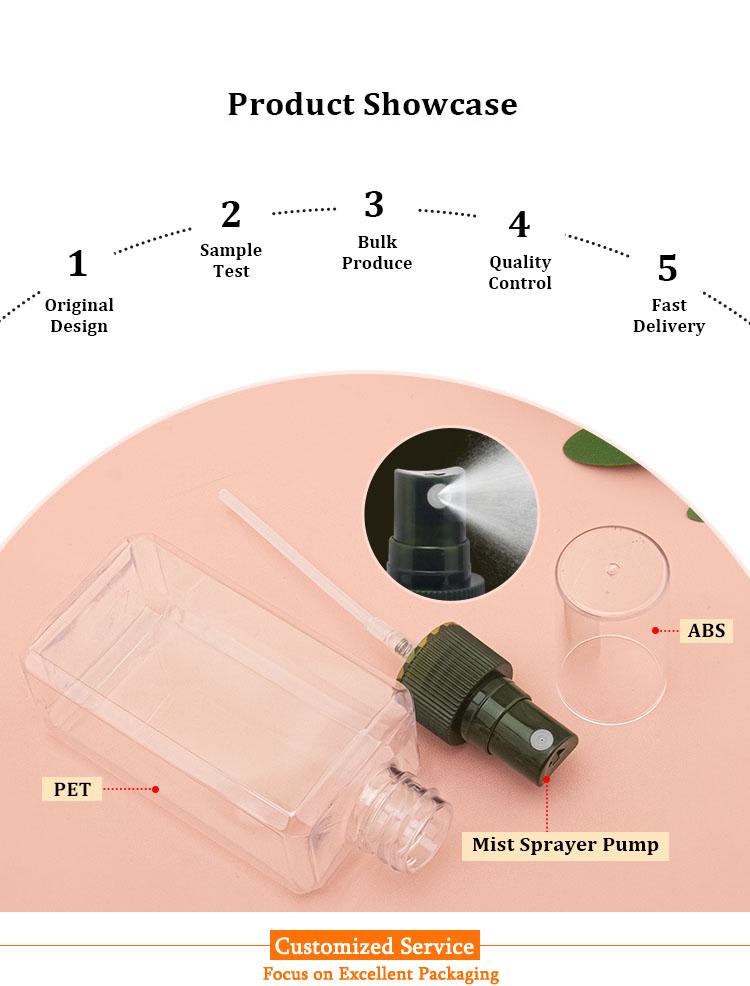 Product Showcase

1
Original Design

2
Sample Test

3
Bulk Produce

4
Quality Control

5
Fast Delivery

ABS

PET

Mist Sprayer Pump

Customized Service
Focus on Excellent Packaging