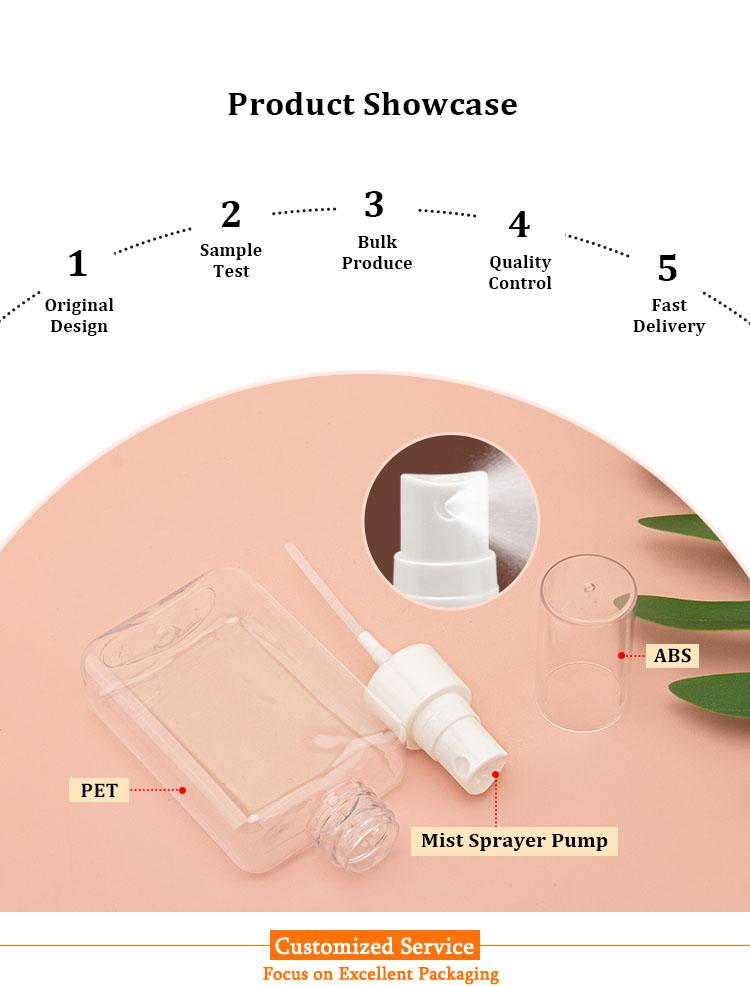 Product Showcase

1
Original Design

2
Sample Test

3
Bulk Produce

4
Quality Control

5
Fast Delivery

ABS

PET

Mist Sprayer Pump

Customized Service
Focus on Excellent Packaging